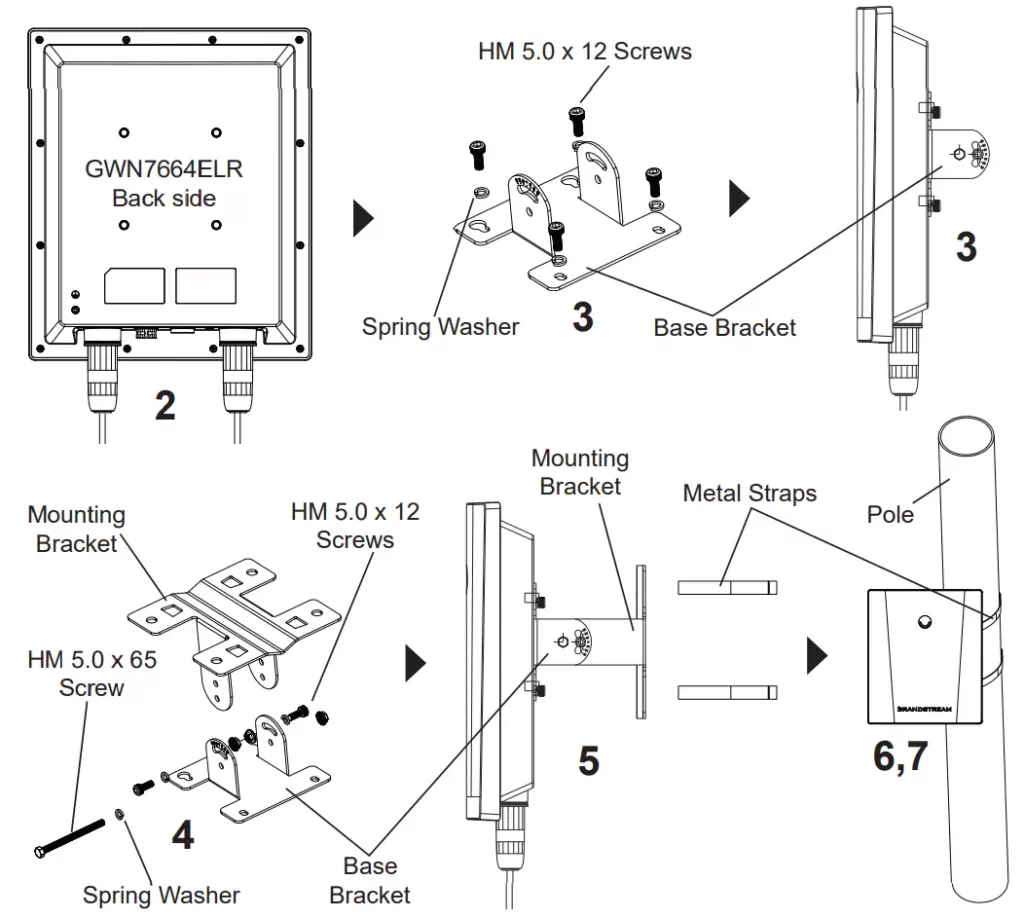 GWN7664ELR
Back side

2

HM 5.0 x 12 Screws

Spring Washer

3

Base Bracket

3

Mounting Bracket

HM 5.0 x 12 Screws

HM 5.0 x 65 Screw

4

Spring Washer

Base Bracket

Mounting Bracket

5

Metal Straps

Pole

GRANDSTREAM

6,7